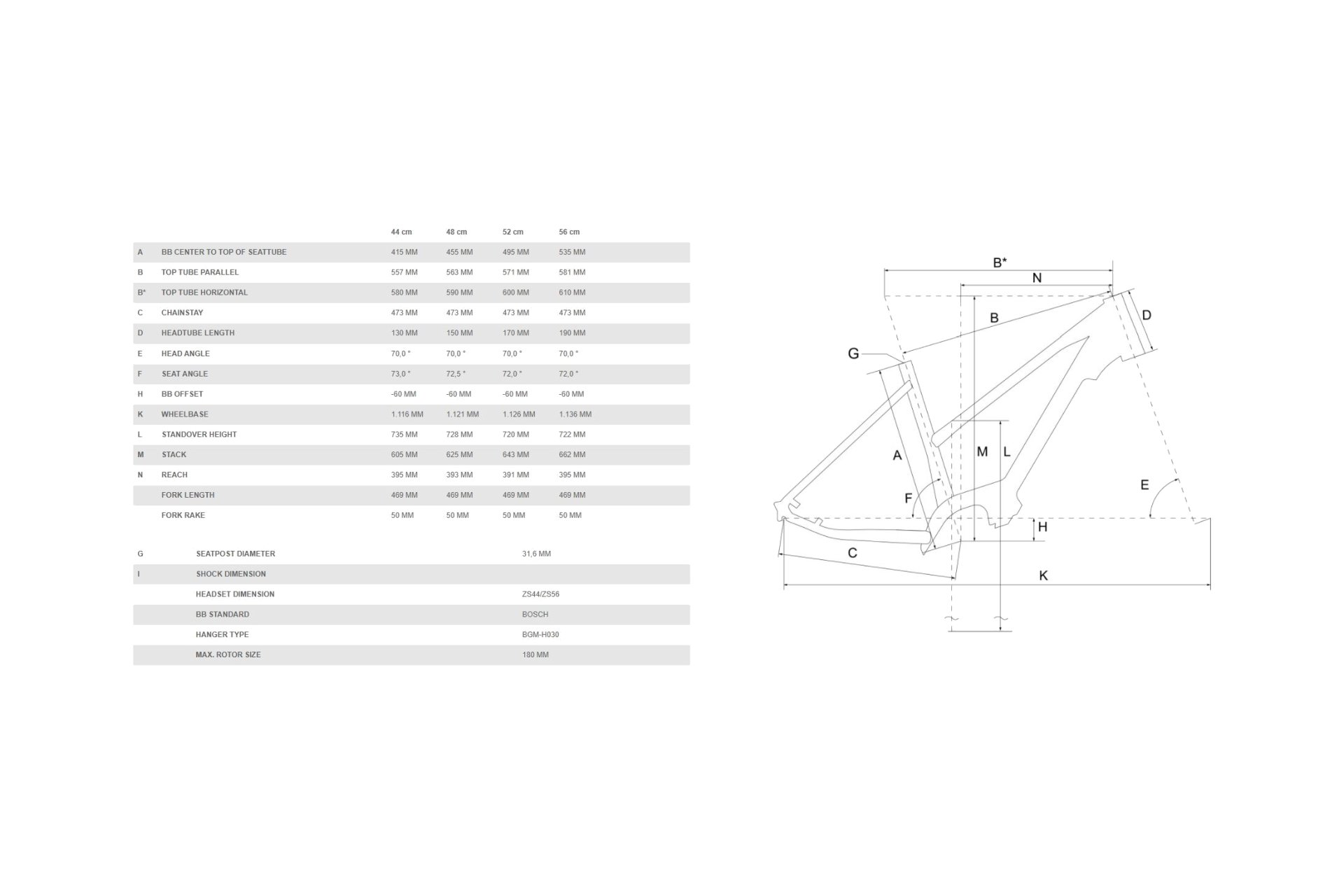 | | | 44 cm | 48 cm | 52 cm | 56 cm |
|---|---|---|---|---|---|
| A | BB CENTER TO TOP OF SEATTUBE | 415 MM | 455 MM | 495 MM | 535 MM |
| B | TOP TUBE PARALLEL | 557 MM | 563 MM | 571 MM | 581 MM |
| B* | TOP TUBE HORIZONTAL | 580 MM | 590 MM | 600 MM | 610 MM |
| C | CHAINSTAY | 473 MM | 473 MM | 473 MM | 473 MM |
| D | HEADTUBE LENGTH | 130 MM | 150 MM | 170 MM | 190 MM |
| E | HEAD ANGLE | 70,0 ° | 70,0 ° | 70,0 ° | 70,0 ° |
| F | SEAT ANGLE | 73,0 ° | 72,5 ° | 72,0 ° | 72,0 ° |
| H | BB OFFSET | -60 MM | -60 MM | -60 MM | -60 MM |
| K | WHEELBASE | 1.116 MM | 1.121 MM | 1.126 MM | 1.136 MM |
| L | STANDOVER HEIGHT | 735 MM | 728 MM | 720 MM | 722 MM |
| M | STACK | 605 MM | 625 MM | 643 MM | 662 MM |
| N | REACH | 395 MM | 393 MM | 391 MM | 395 MM |
| | FORK LENGTH | 469 MM | 469 MM | 469 MM | 469 MM |
| | FORK RAKE | 50 MM | 50 MM | 50 MM | 50 MM |

| | | |
|---|---|---|
| G | SEATPOST DIAMETER | 31,6 MM |
| I | SHOCK DIMENSION | |
| | HEADSET DIMENSION | ZS44/ZS56 |
| | BB STANDARD | BOSCH |
| | HANGER TYPE | BGM-H030 |
| | MAX. ROTOR SIZE | 180 MM |

B*
N
B
D
G
A
M
L
F
E
H
C
K